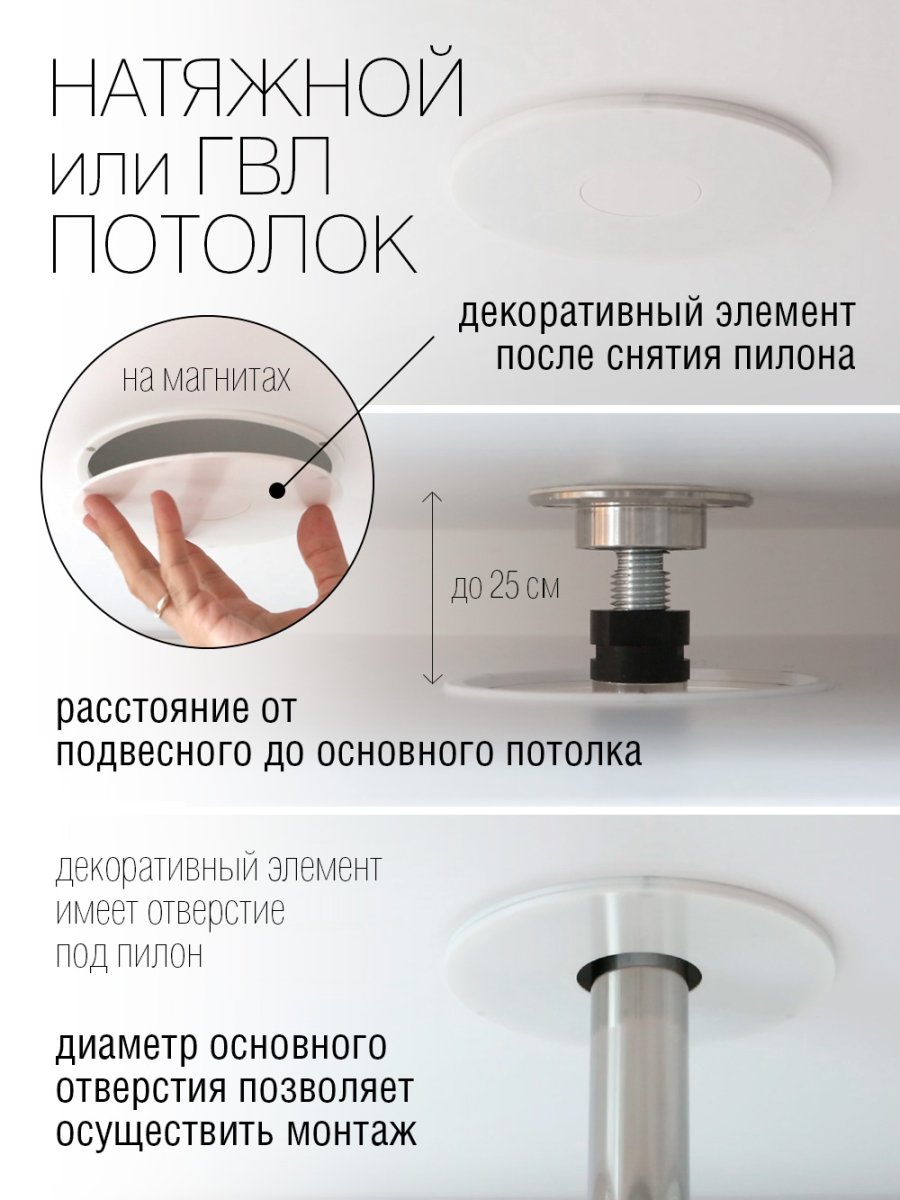 НАТЯЖНОЙ
или ГВЛ
ПОТОЛОК

декоративный элемент
после снятия пилона

на магнитах

до 25 см

расстояние от
подвесного до основного потолка

декоративный элемент
имеет отверстие
под пилон

диаметр основного
отверстия позволяет
осуществить монтаж